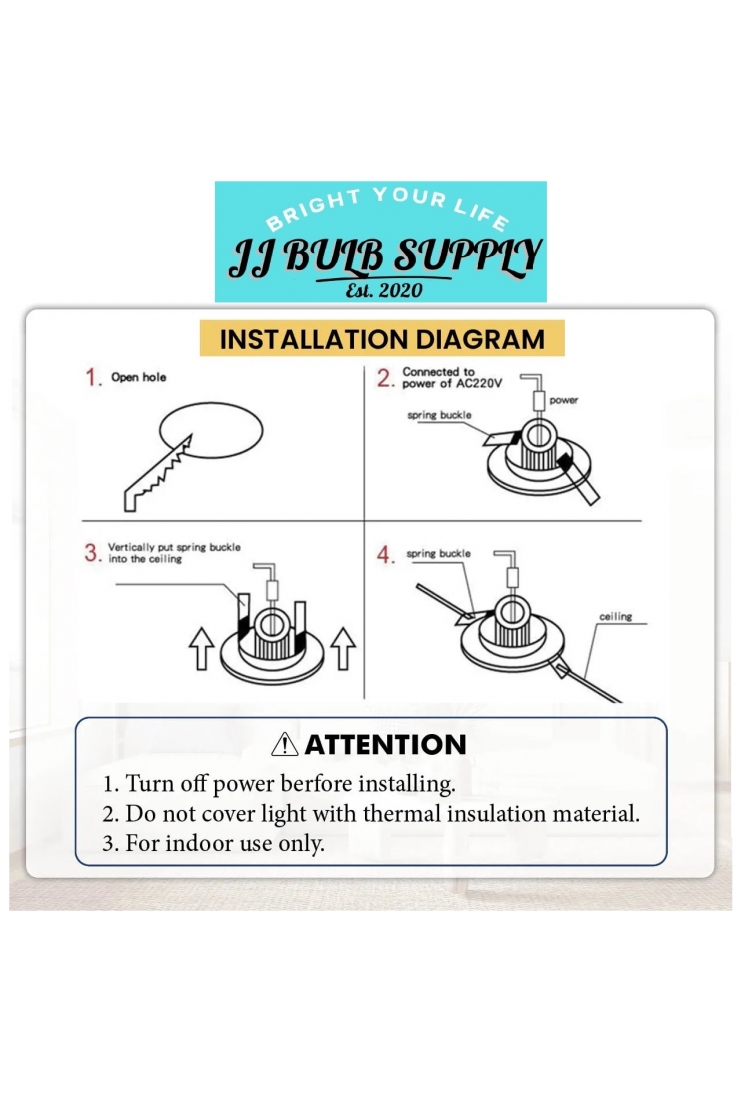 BRIGHT YOUR LIFE
JJ BULB SUPPLY
Est. 2020

INSTALLATION DIAGRAM

1. Open hole

2. Connected to power of AC220V

power

spring buckle

3. Vertically put spring buckle into the ceiling

4. spring buckle

ceiling

⚠ ATTENTION

1. Turn off power berfore installing.
2. Do not cover light with thermal insulation material.
3. For indoor use only.