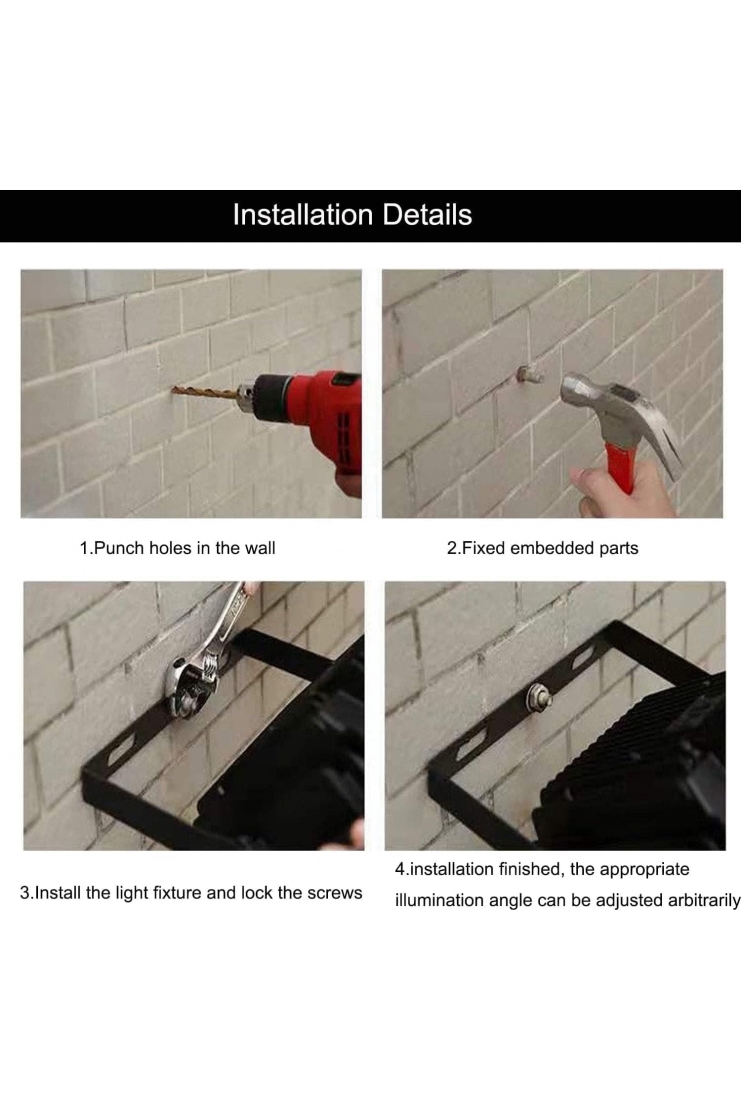 Installation Details

1.Punch holes in the wall

2.Fixed embedded parts

3.Install the light fixture and lock the screws

4.installation finished, the appropriate illumination angle can be adjusted arbitrarily