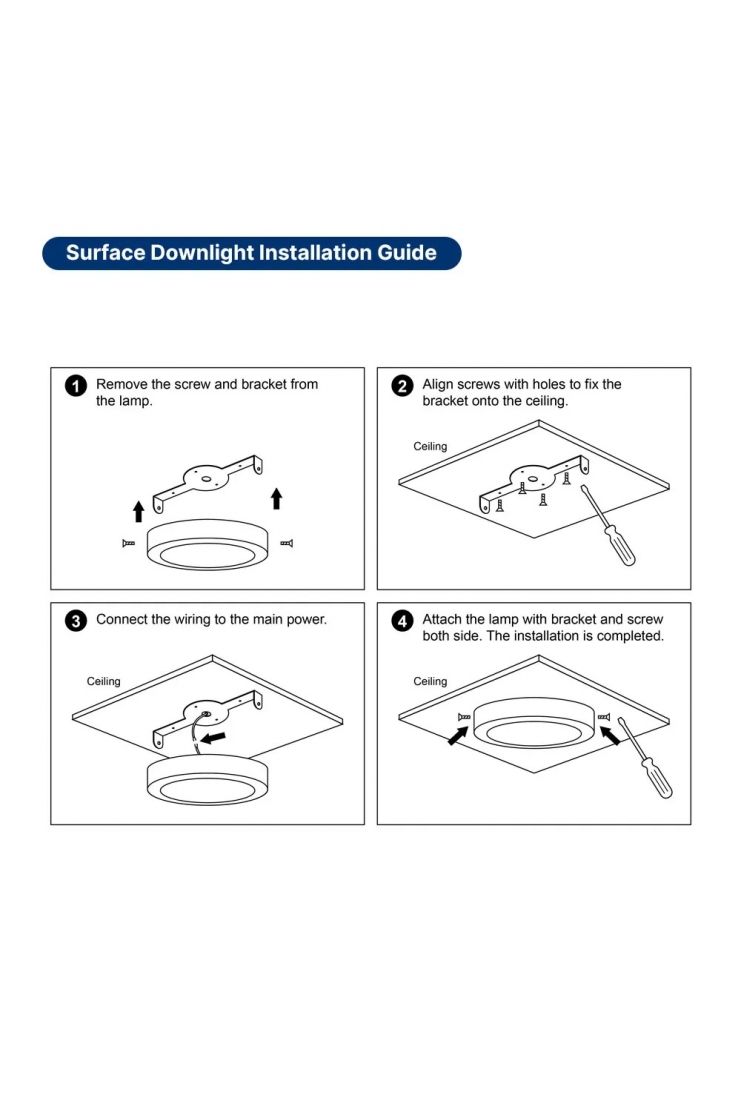 Surface Downlight Installation Guide

1 Remove the screw and bracket from the lamp.

2 Align screws with holes to fix the bracket onto the ceiling.

Ceiling

3 Connect the wiring to the main power.

Ceiling

4 Attach the lamp with bracket and screw both side. The installation is completed.

Ceiling